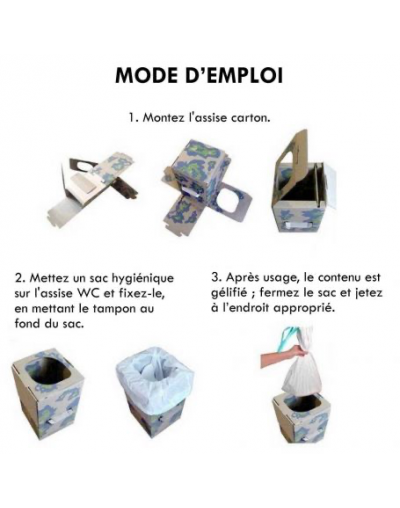 MODE D'EMPLOI

1. Montez l'assise carton.

2. Mettez un sac hygiénique sur l'assise WC et fixez-le, en mettant le tampon au fond du sac.

3. Après usage, le contenu est gélifié ; fermez le sac et jetez à l'endroit approprié.